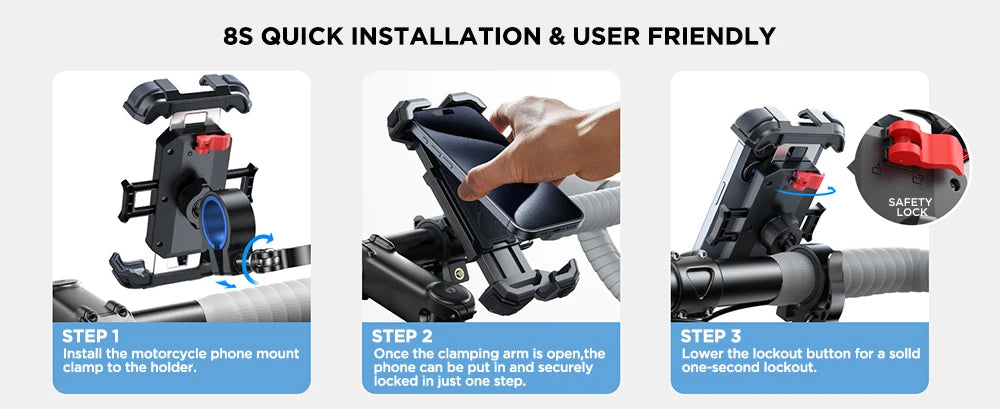 8S QUICK INSTALLATION & USER FRIENDLY

STEP 1
Install the motorcycle phone mount clamp to the holder.

STEP 2
Once the clamping arm is open,the phone can be put in and securely locked in just one step.

SAFETY LOCK

STEP 3
Lower the lockout button for a solid one-second lockout.