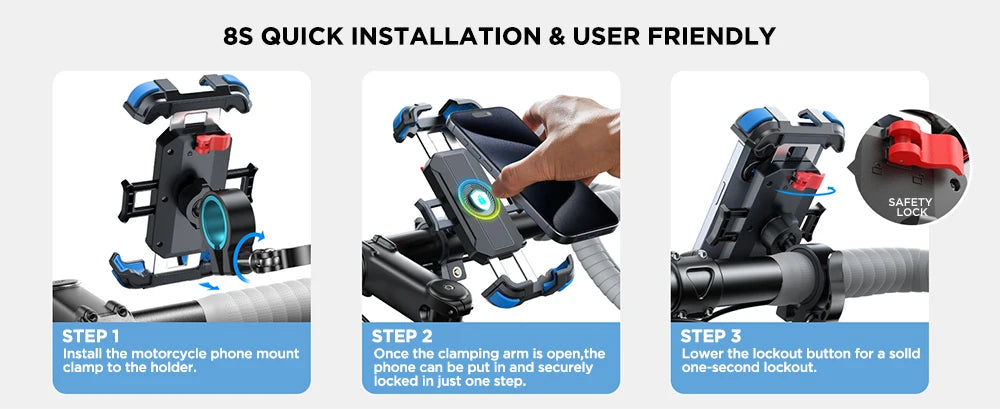 8S QUICK INSTALLATION & USER FRIENDLY

STEP 1
Install the motorcycle phone mount clamp to the holder.

STEP 2
Once the clamping arm is open,the phone can be put in and securely locked in just one step.

SAFETY LOCK

STEP 3
Lower the lockout button for a solid one-second lockout.