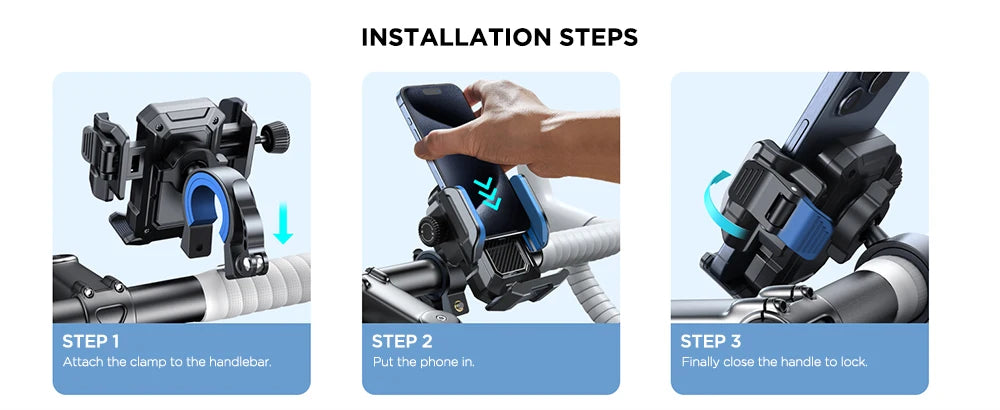 INSTALLATION STEPS

STEP 1
Attach the clamp to the handlebar.

STEP 2
Put the phone in.

STEP 3
Finally close the handle to lock.