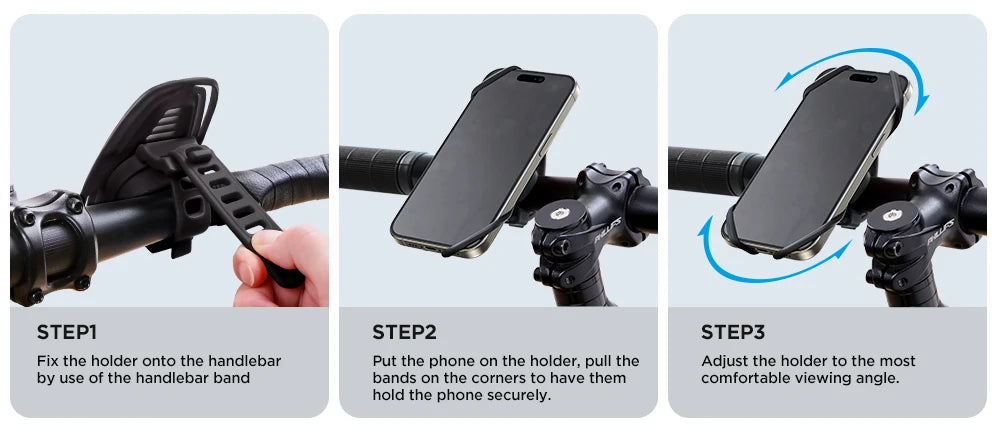 STEP1
Fix the holder onto the handlebar by use of the handlebar band

STEP2
Put the phone on the holder, pull the bands on the corners to have them hold the phone securely.

STEP3
Adjust the holder to the most comfortable viewing angle.